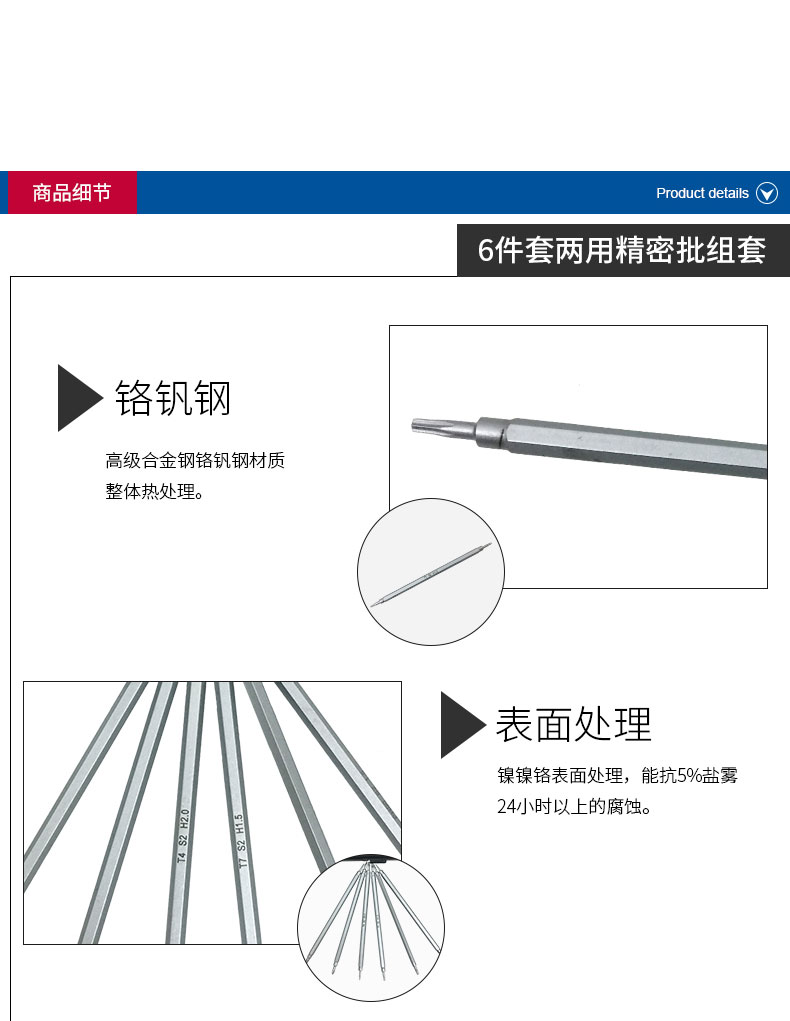 商品细节

Product details

6件套两用精密批组套

铬钒钢

高级合金钢铬钒钢材质
整体热处理。

T4 S2 H2.0

T7 S2 H1.5

表面处理

镍镍铬表面处理，能抗5%盐雾
24小时以上的腐蚀。