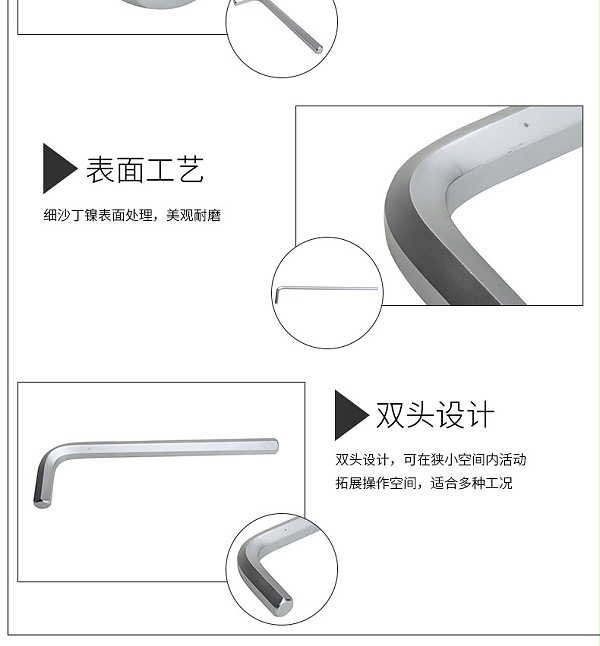 表面工艺

细沙丁镍表面处理，美观耐磨

双头设计

双头设计，可在狭小空间内活动
拓展操作空间，适合多种工况