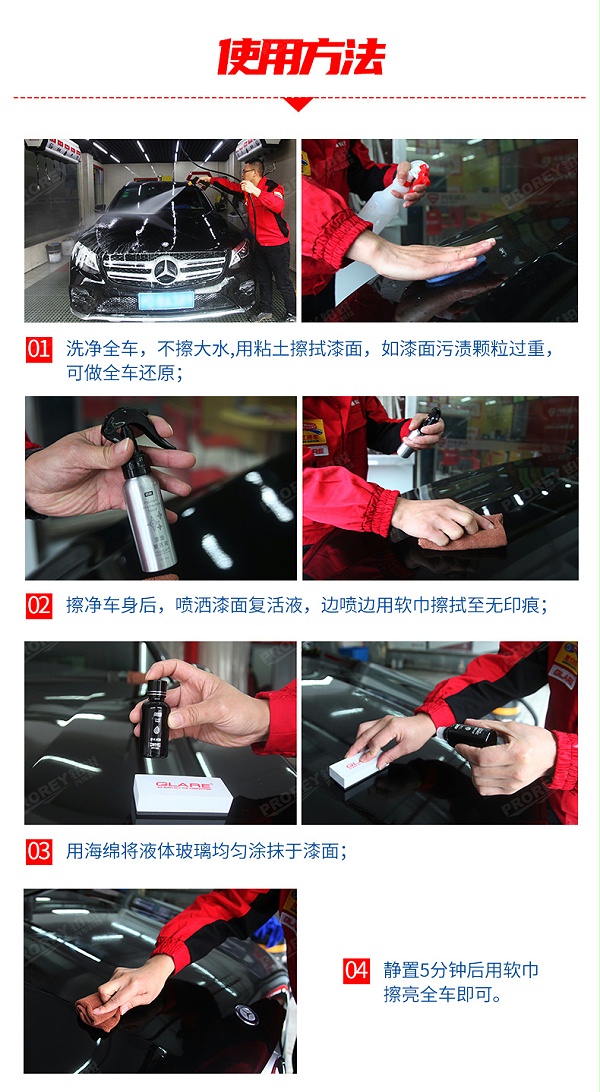 使用方法

01 洗净全车，不擦大水,用粘土擦拭漆面，如漆面污渍颗粒过重，可做全车还原；

02 擦净车身后，喷洒漆面复活液，边喷边用软巾擦拭至无印痕；

GLARE

03 用海绵将液体玻璃均匀涂抹于漆面；

04 静置5分钟后用软巾擦亮全车即可。