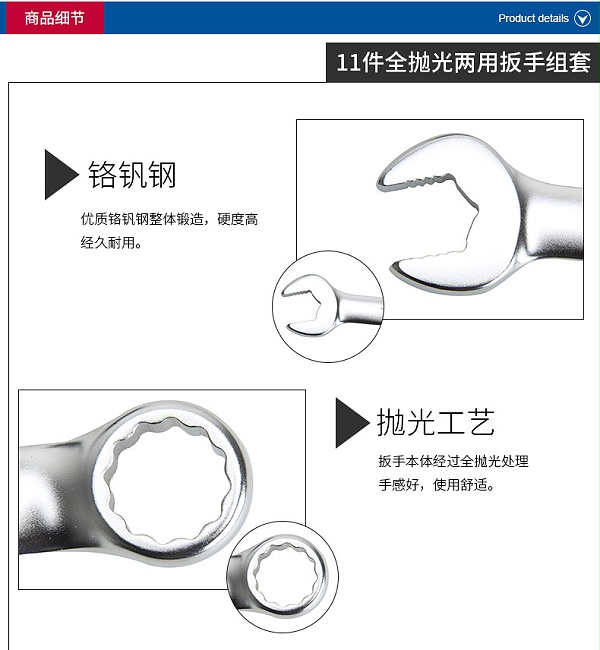 商品细节

Product details

11件全抛光两用扳手组套

铬钒钢

优质铬钒钢整体锻造，硬度高经久耐用。

抛光工艺

扳手本体经过全抛光处理手感好，使用舒适。